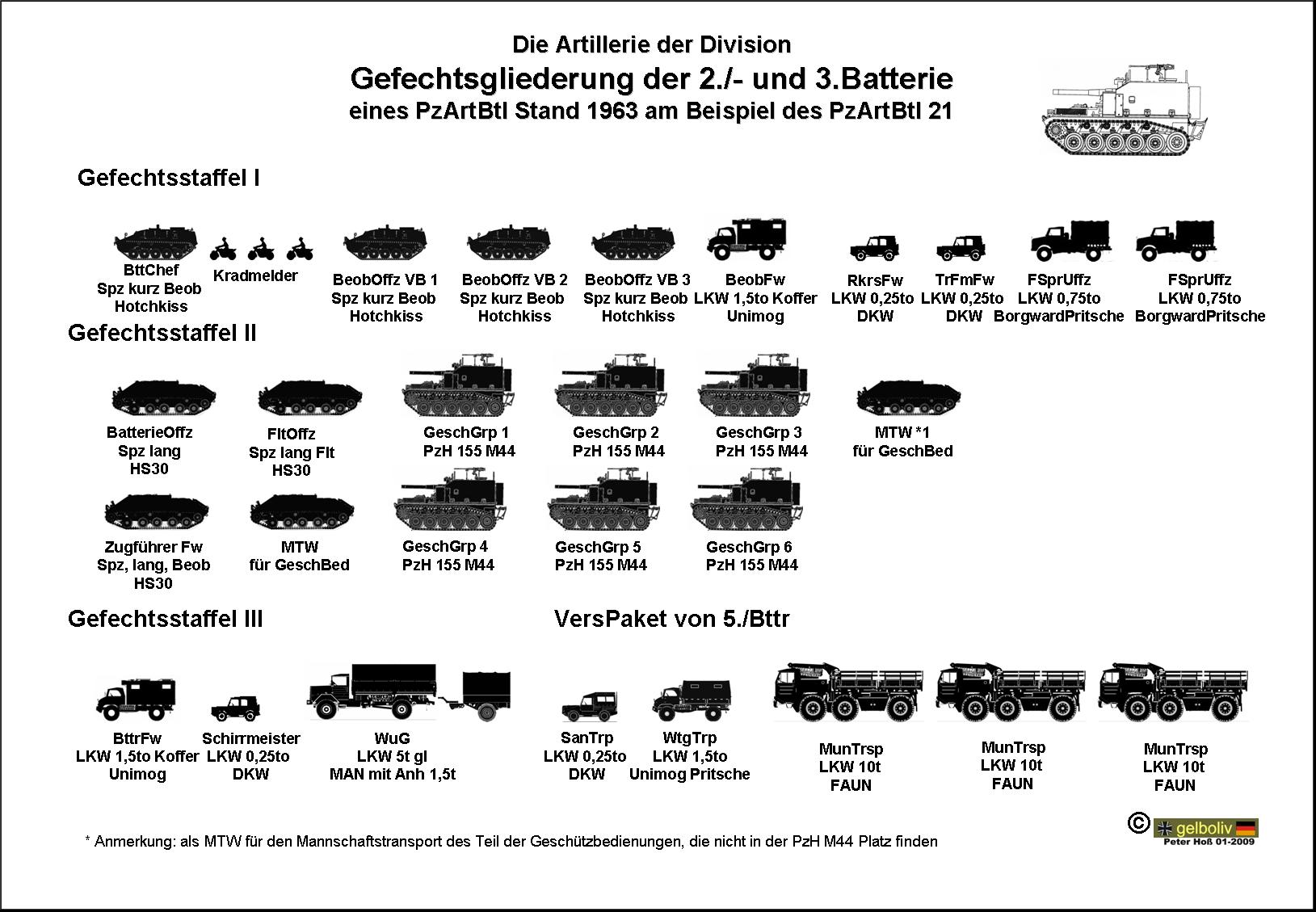 Die Artillerie der Division
Gefechtsgliederung der 2./- und 3.Batterie
eines PzArtBtl Stand 1963 am Beispiel des PzArtBtl 21

Gefechtsstaffel I

BttChef
Spz kurz Beob
Hotchkiss

Kradmelder

BeobOffz VB 1
Spz kurz Beob
Hotchkiss

BeobOffz VB 2
Spz kurz Beob
Hotchkiss

BeobOffz VB 3
Spz kurz Beob
Hotchkiss

BeobFw
LKW 1,5to Koffer
Unimog

RkrsFw
LKW 0,25to
DKW

TrFmFw
LKW 0,25to
DKW

FSprUffz
LKW 0,75to
BorgwardPritsche

FSprUffz
LKW 0,75to
BorgwardPritsche

Gefechtsstaffel II

BatterieOffz
Spz lang
HS30

FltOffz
Spz lang Flt
HS30

GeschGrp 1
PzH 155 M44

GeschGrp 2
PzH 155 M44

GeschGrp 3
PzH 155 M44

MTW *1
für GeschBed

Zugführer Fw
Spz, lang, Beob
HS30

MTW
für GeschBed

GeschGrp 4
PzH 155 M44

GeschGrp 5
PzH 155 M44

GeschGrp 6
PzH 155 M44

Gefechtsstaffel III

VersPaket von 5./Bttr

BttrFw
LKW 1,5to Koffer
Unimog

Schirrmeister
LKW 0,25to
DKW

WuG
LKW 5t gl
MAN mit Anh 1,5t

SanTrp
LKW 0,25to
DKW

WtgTrp
LKW 1,5to
Unimog Pritsche

MunTrsp
LKW 10t
FAUN

MunTrsp
LKW 10t
FAUN

MunTrsp
LKW 10t
FAUN

* Anmerkung: als MTW für den Mannschaftstransport des Teil der Geschützbedienungen, die nicht in der PzH M44 Platz finden

© gelboliv
Peter Hoß 01-2009